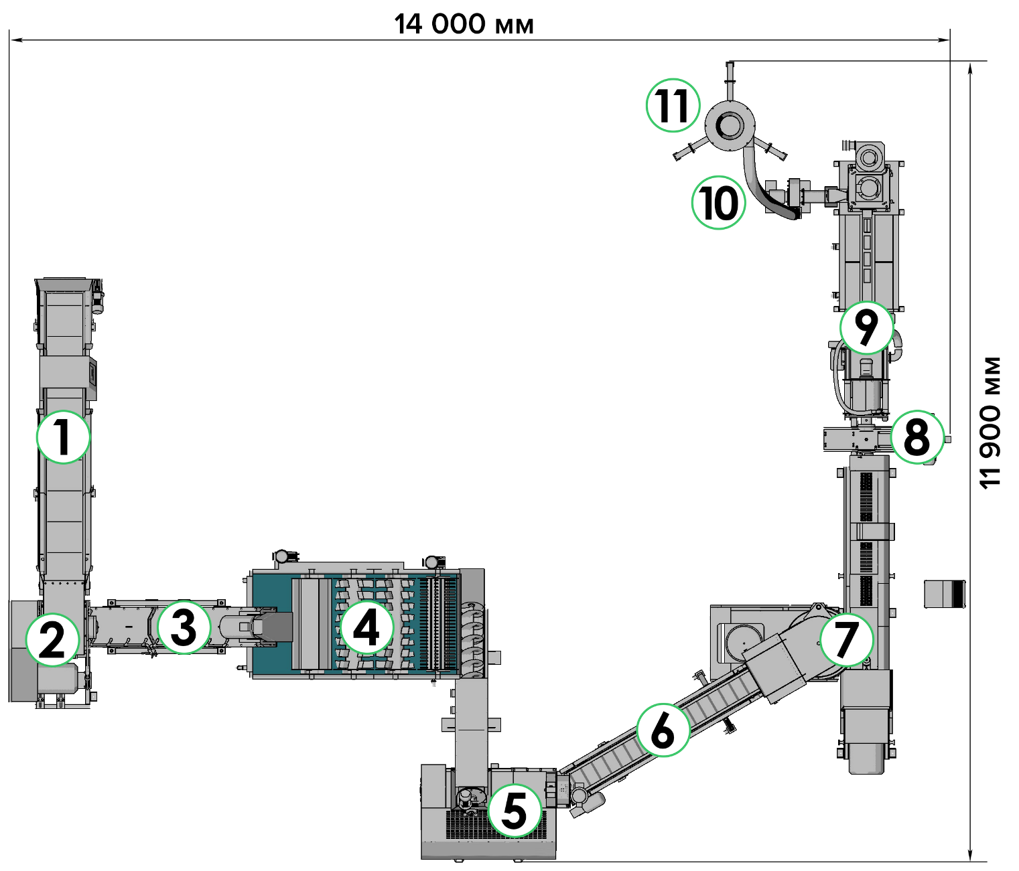 14 000 мм

11 900 мм

11

10

9

8

1

2

3

4

7

6

5