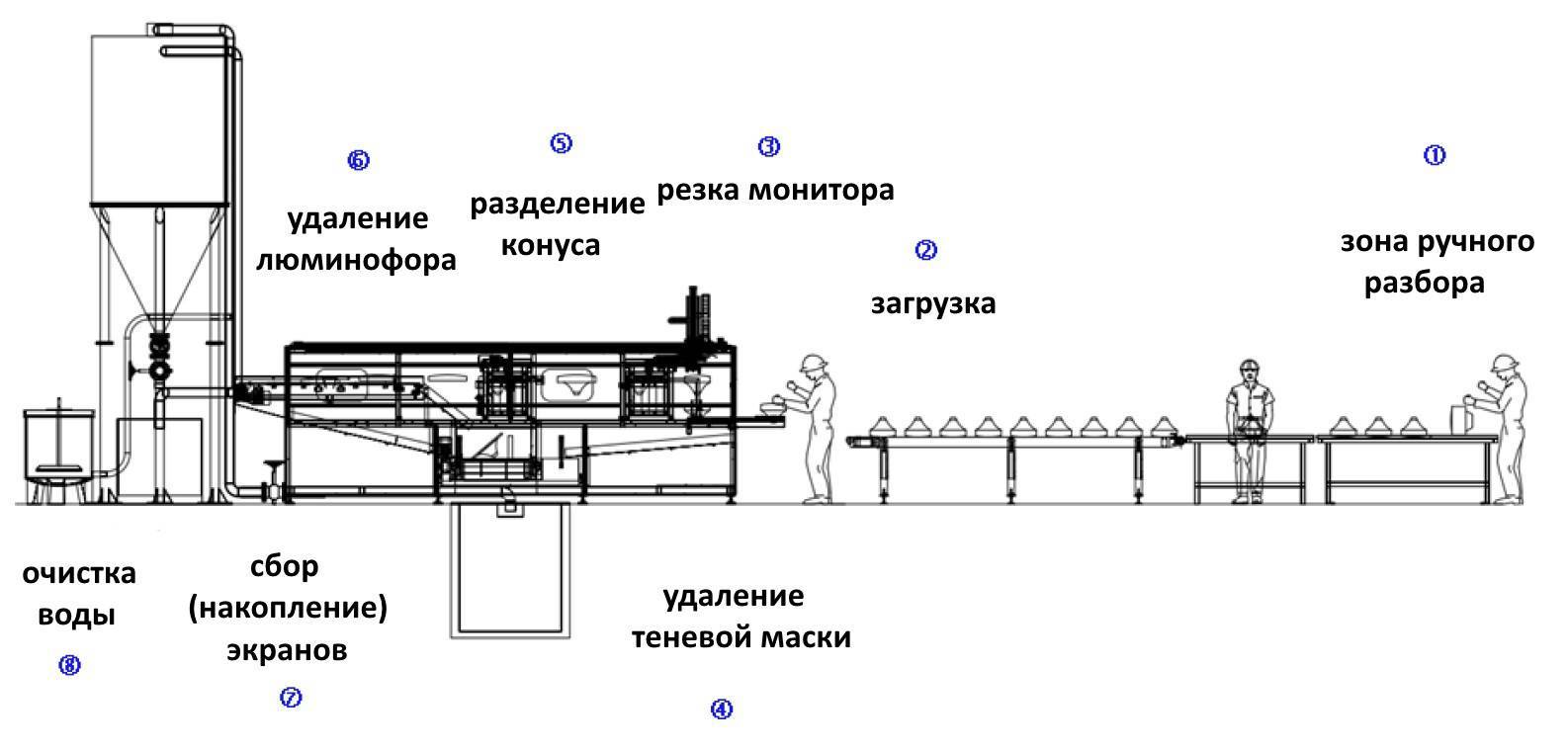 ⑥
удаление
люминофора

⑤
разделение
конуса

③
резка монитора

②
загрузка

①
зона ручного
разбора

очистка
воды
⑧

сбор
(накопление)
экранов
⑦

удаление
теневой маски
④