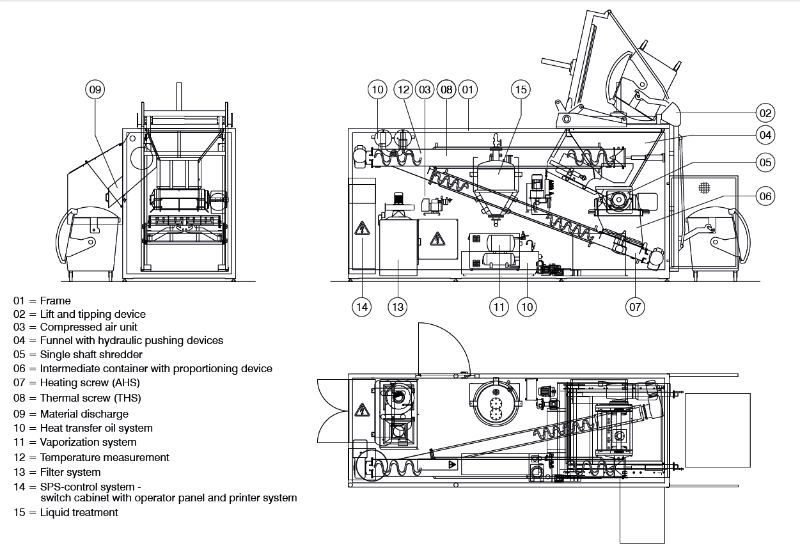 09

10 12 03 08 01 15

02

04

05

06

14 13 11 10 07

01 = Frame
02 = Lift and tipping device
03 = Compressed air unit
04 = Funnel with hydraulic pushing devices
05 = Single shaft shredder
06 = Intermediate container with proportioning device
07 = Heating screw (AHS)
08 = Thermal screw (THS)
09 = Material discharge
10 = Heat transfer oil system
11 = Vaporization system
12 = Temperature measurement
13 = Filter system
14 = SPS-control system - switch cabinet with operator panel and printer system
15 = Liquid treatment